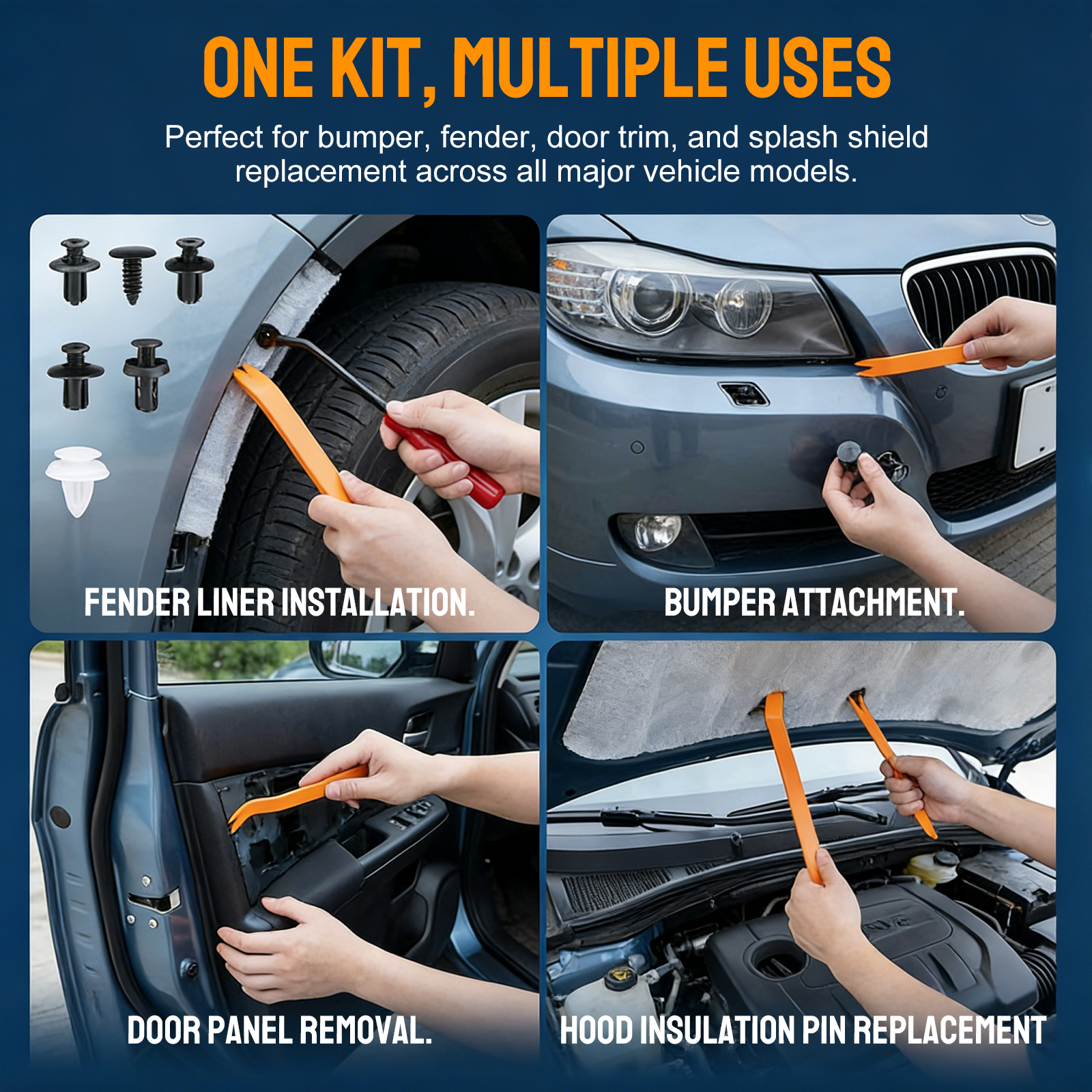 ONE KIT, MULTIPLE USES

Perfect for bumper, fender, door trim, and splash shield replacement across all major vehicle models.

FENDER LINER INSTALLATION.

BUMPER ATTACHMENT.

DOOR PANEL REMOVAL.

HOOD INSULATION PIN REPLACEMENT